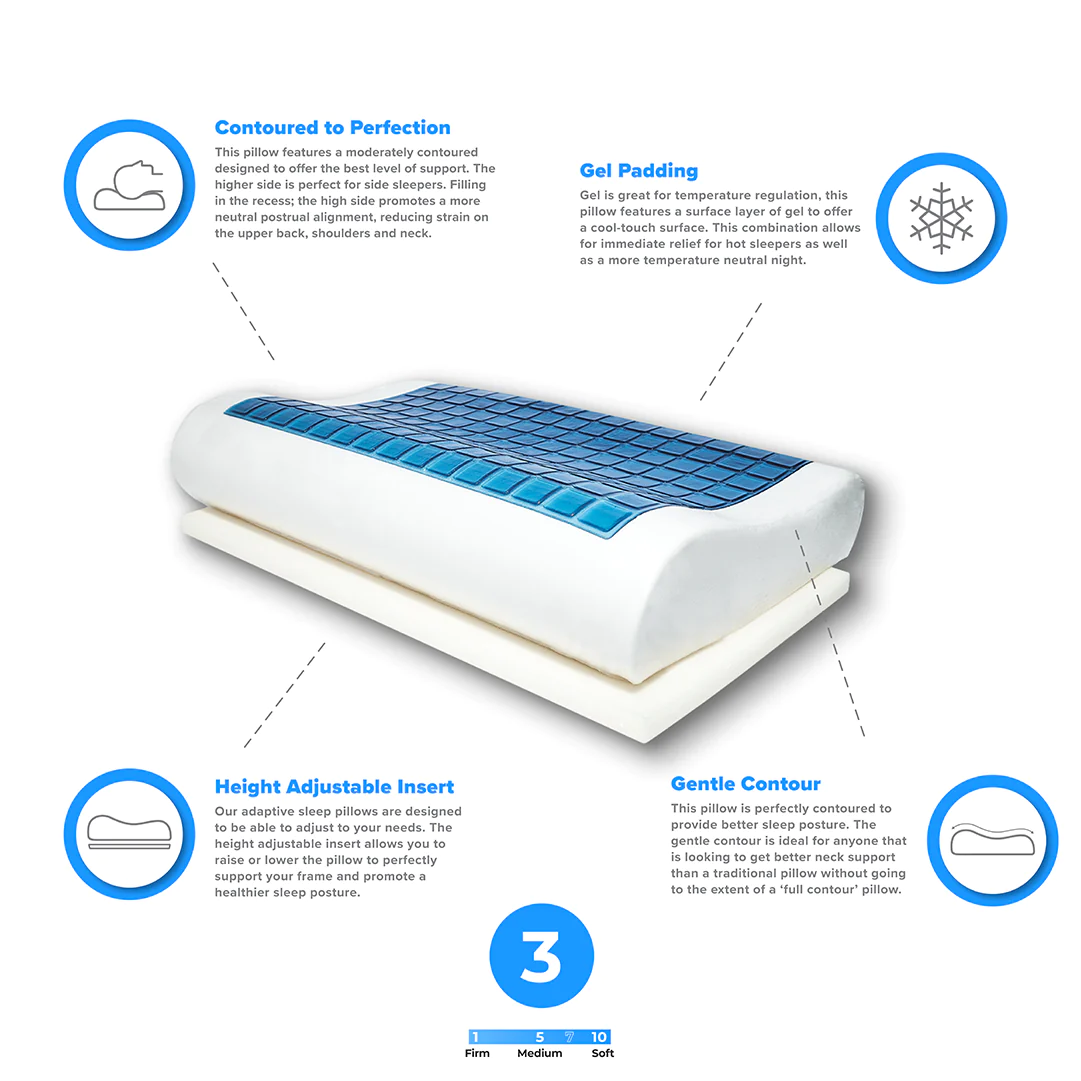 Contoured to Perfection
This pillow features a moderately contoured designed to offer the best level of support. The higher side is perfect for side sleepers. Filling in the recess; the high side promotes a more neutral postrual alignment, reducing strain on the upper back, shoulders and neck.

Gel Padding
Gel is great for temperature regulation, this pillow features a surface layer of gel to offer a cool-touch surface. This combination allows for immediate relief for hot sleepers as well as a more temperature neutral night.

Height Adjustable Insert
Our adaptive sleep pillows are designed to be able to adjust to your needs. The height adjustable insert allows you to raise or lower the pillow to perfectly support your frame and promote a healthier sleep posture.

Gentle Contour
This pillow is perfectly contoured to provide better sleep posture. The gentle contour is ideal for anyone that is looking to get better neck support than a traditional pillow without going to the extent of a 'full contour' pillow.

3

1 5 7 10
Firm Medium Soft